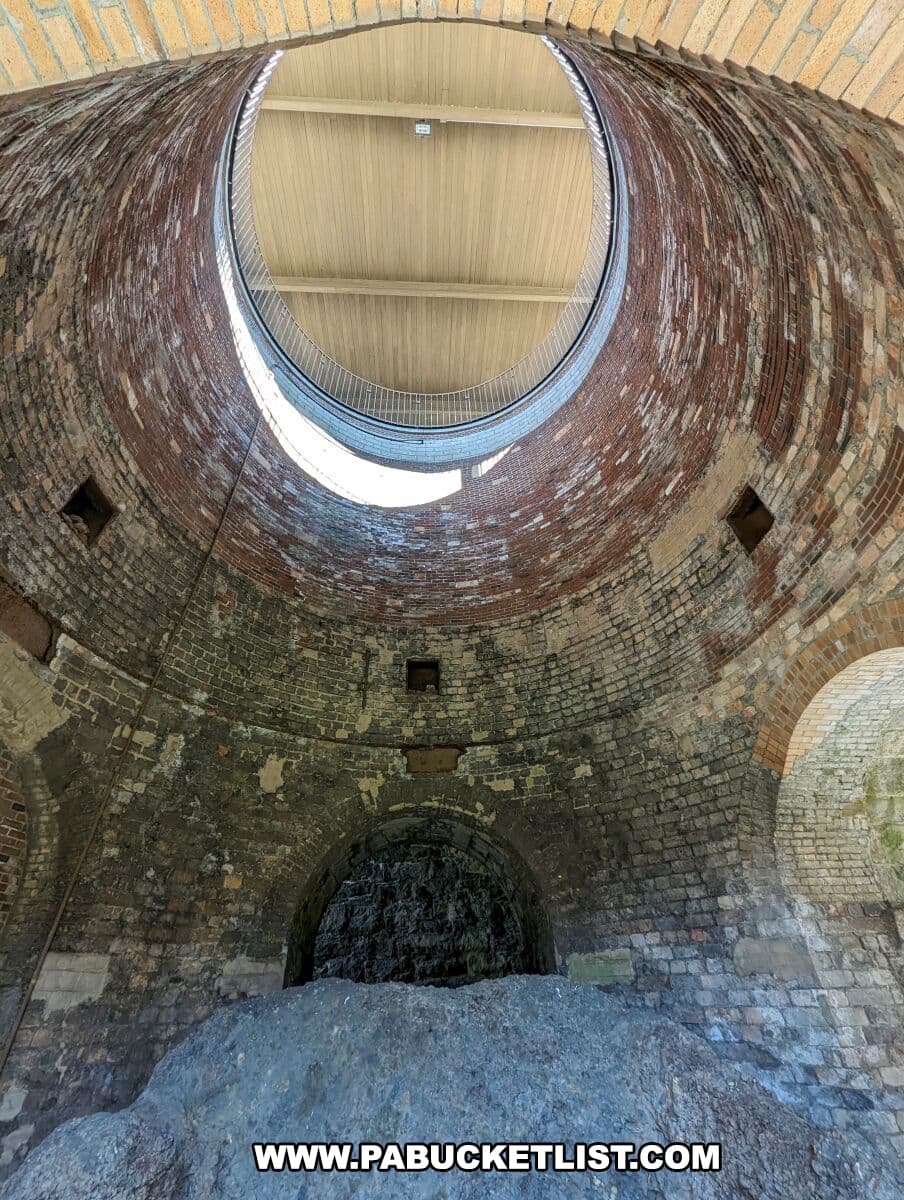 WWW.PABUCKETLIST.COM